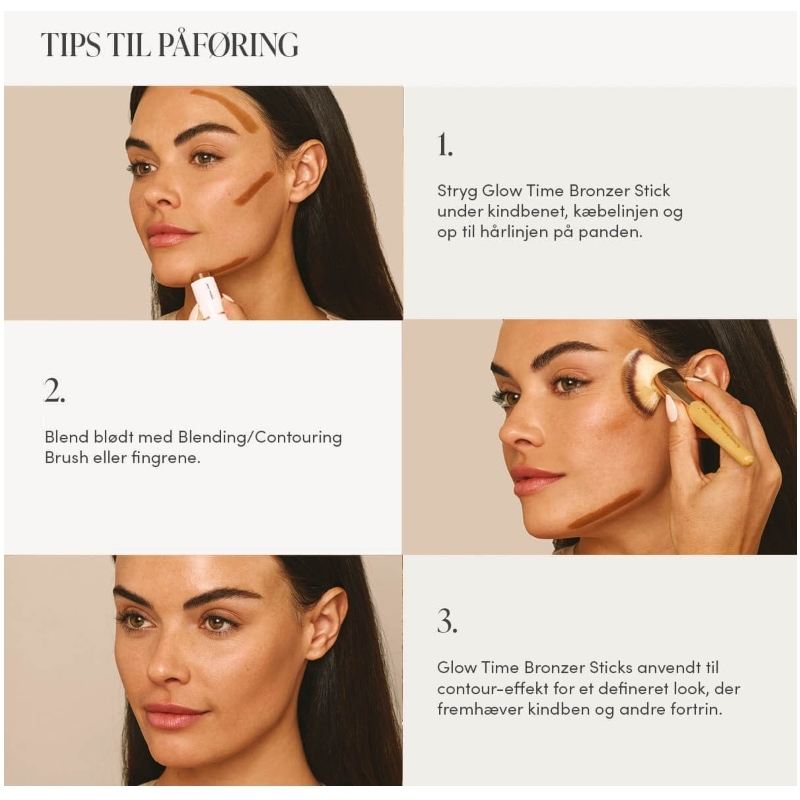 TIPS TIL PÅFØRING

1.

Stryg Glow Time Bronzer Stick under kindbenet, kæbelinjen og op til hårlinjen på panden.

2.

Blend blødt med Blending/Contouring Brush eller fingrene.

3.

Glow Time Bronzer Sticks anvendt til contour-effekt for et defineret look, der fremhæver kindben og andre fortrin.